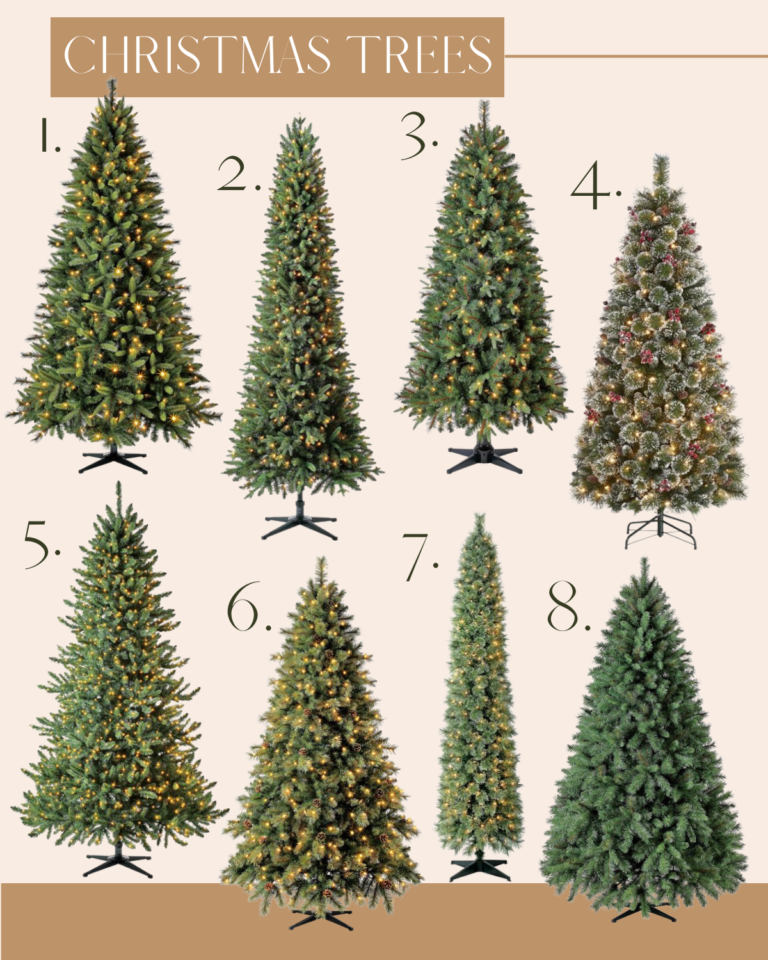 CHRISTMAS TREES

1.

2.

3.

4.

5.

6.

7.

8.